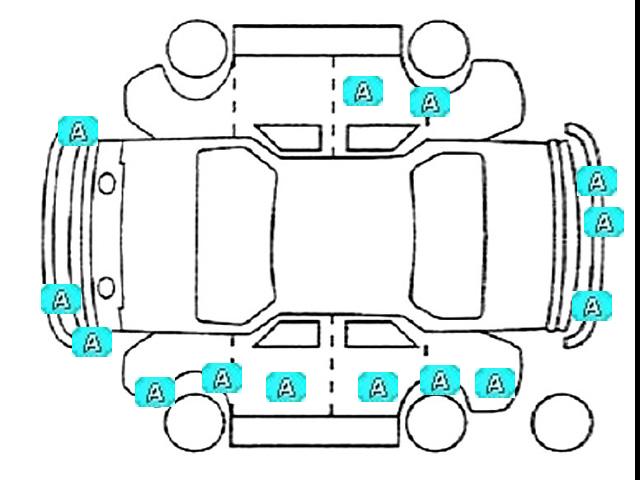 A A
A
A
A
A
A
A
A A A A A A